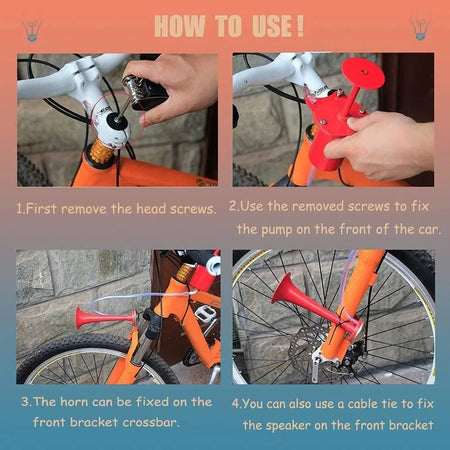 HOW TO USE !

1.First remove the head screws.

2.Use the removed screws to fix the pump on the front of the car.

3.The horn can be fixed on the front bracket crossbar.

4.You can also use a cable tie to fix the speaker on the front bracket