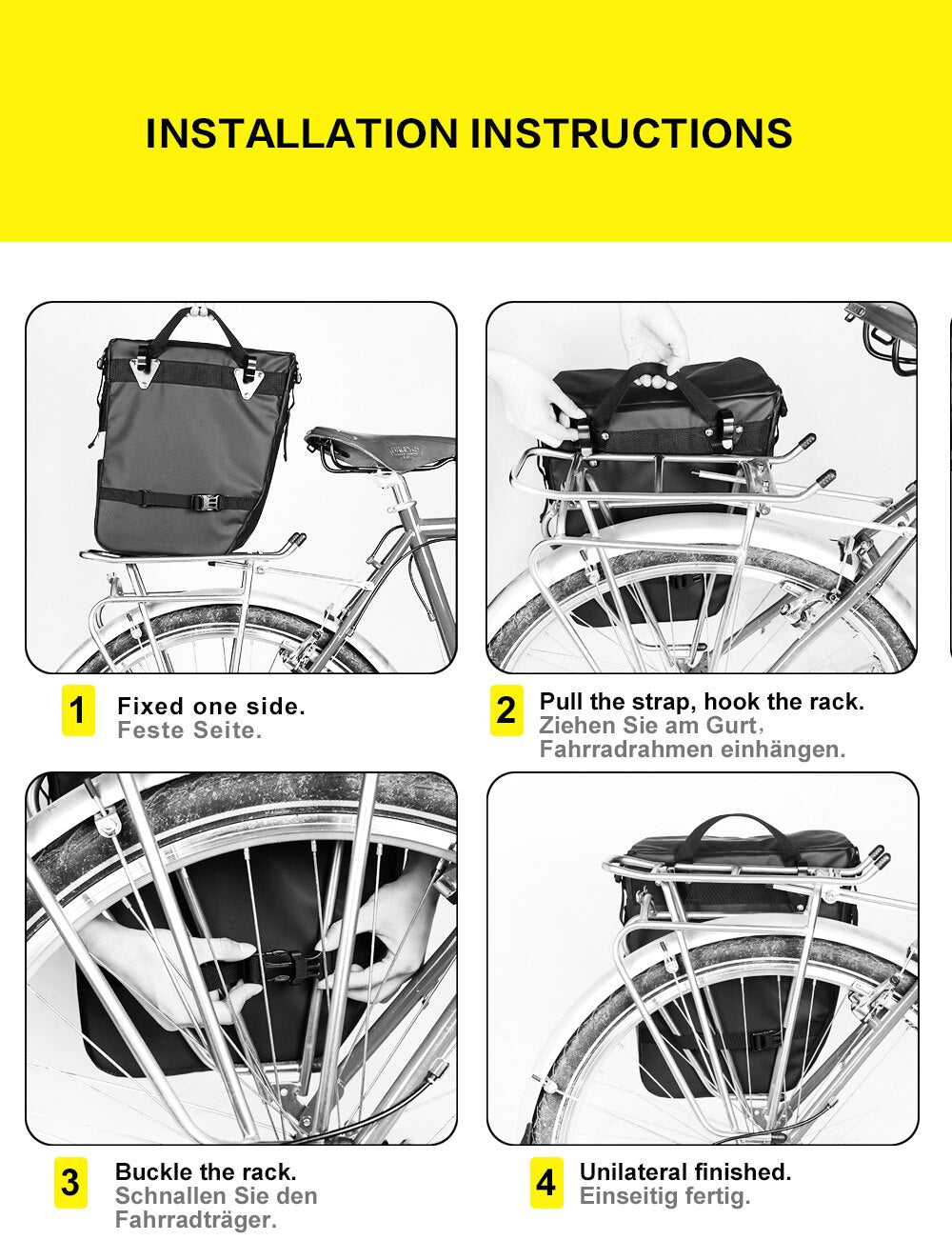 INSTALLATION INSTRUCTIONS

1 Fixed one side.
Feste Seite.

2 Pull the strap, hook the rack.
Ziehen Sie am Gurt, Fahrradrahmen einhängen.

3 Buckle the rack.
Schnallen Sie den Fahrradträger.

4 Unilateral finished.
Einseitig fertig.